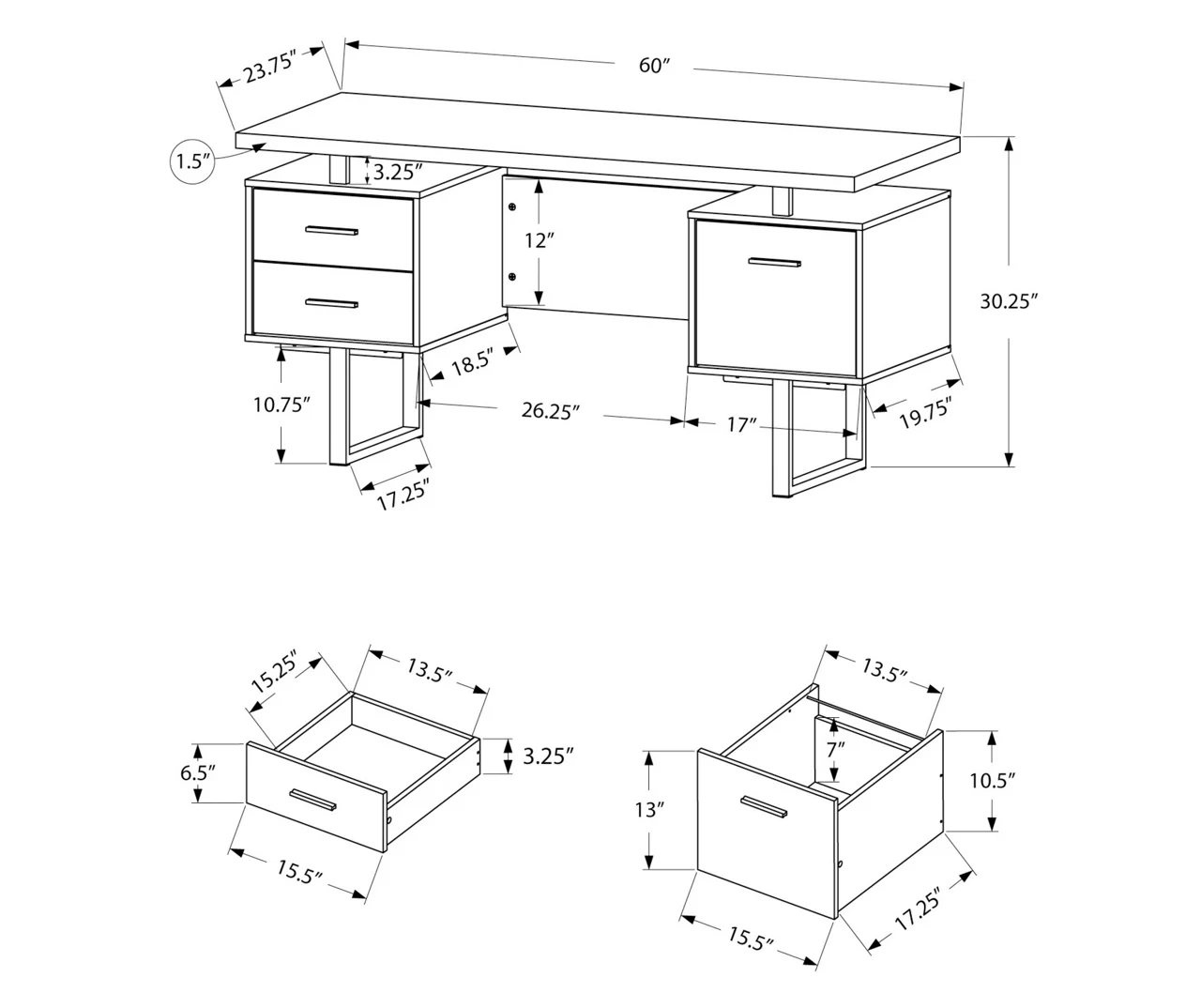 23.75″
60″
1.5″
3.25″
12″
30.25″
18.5″
10.75″
26.25″
17″
19.75″
17.25″

15.25″
13.5″
6.5″
3.25″
15.5″

13.5″
7″
13″
10.5″
15.5″
17.25″